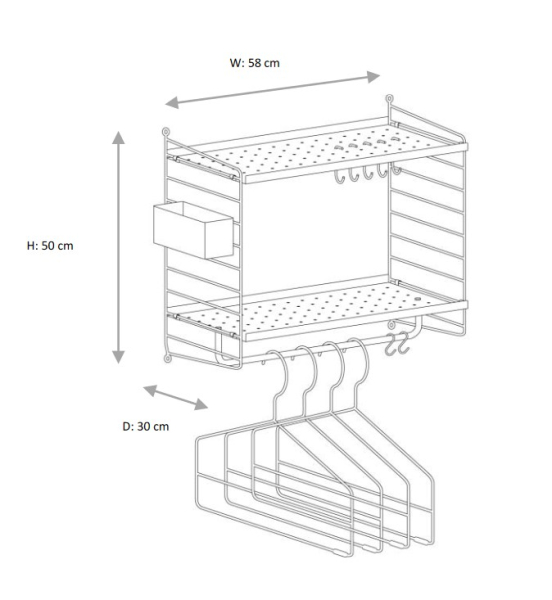 W: 58 cm

H: 50 cm

D: 30 cm